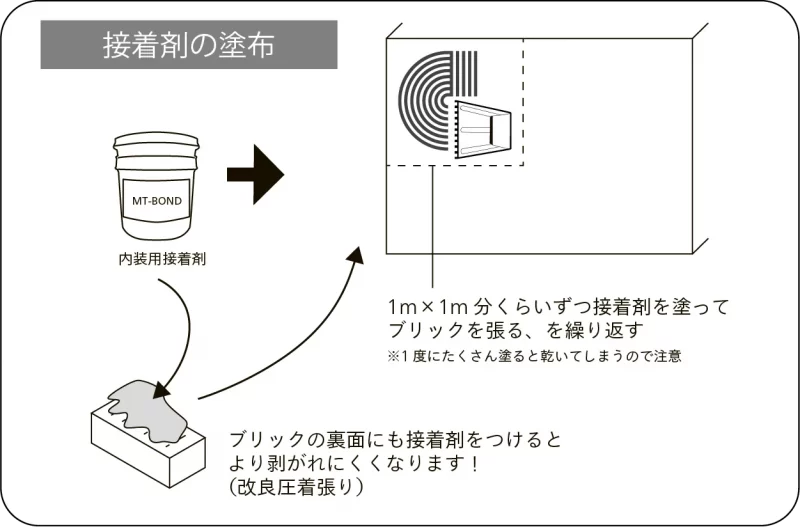 接着剤の塗布

MT-BOND

内装用接着剤

1m×1m 分くらいずつ接着剤を塗って
ブリックを張る、を繰り返す
※1度にたくさん塗ると乾いてしまうので注意

ブリックの裏面にも接着剤をつけると
より剥がれにくくなります！
（改良圧着張り）